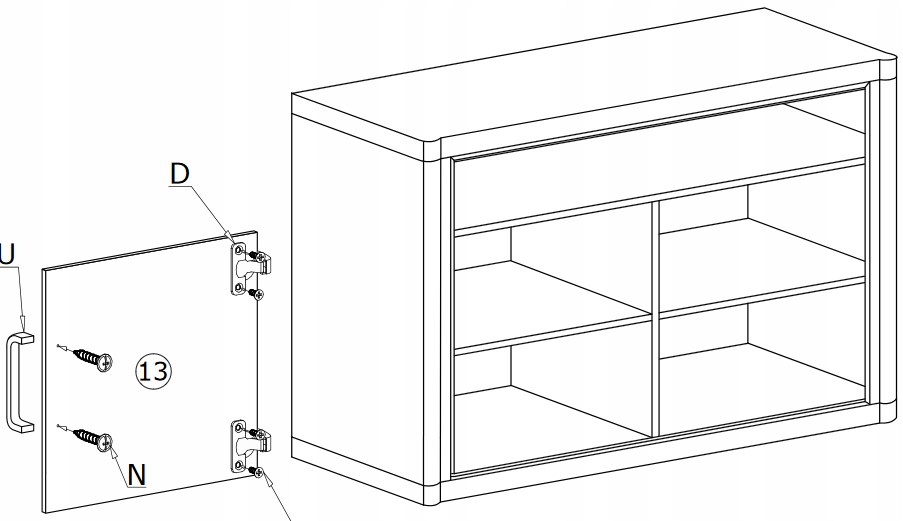 D

U

13

N