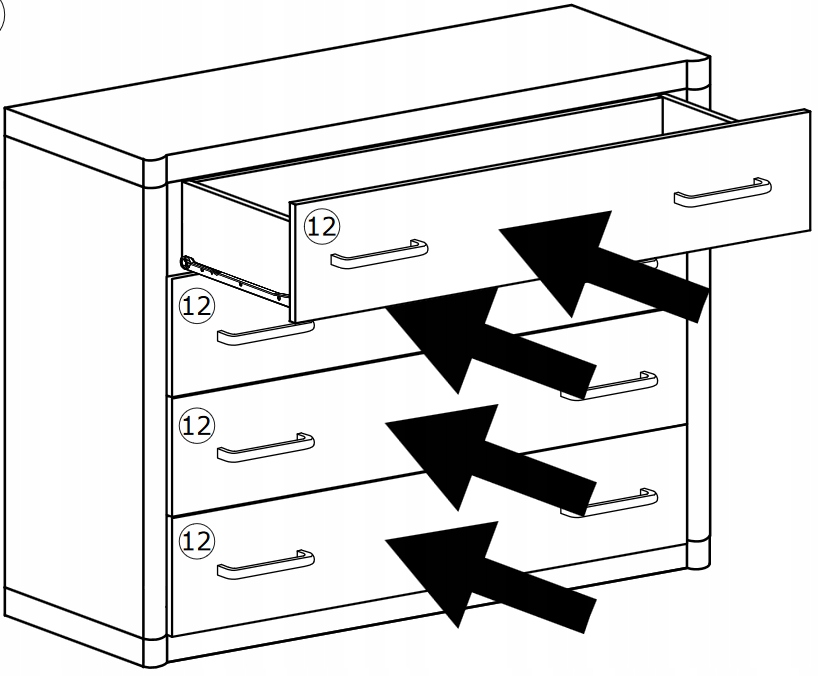 12
12
12
12