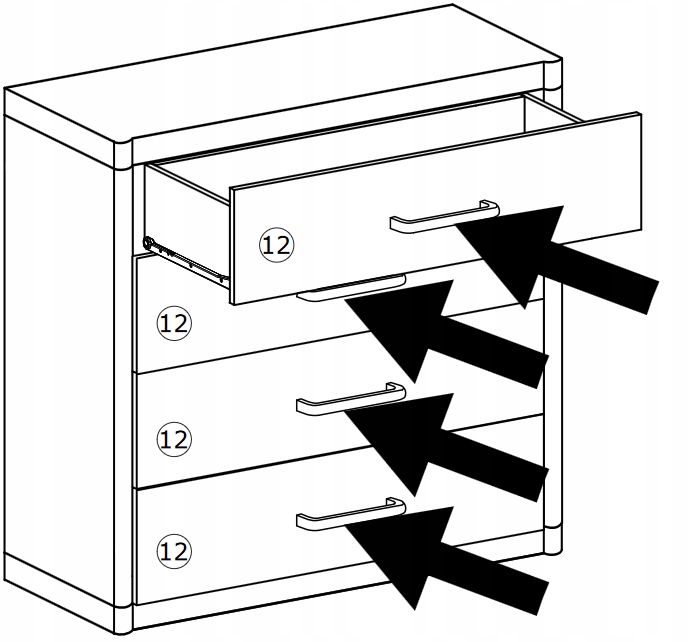 12

12

12

12