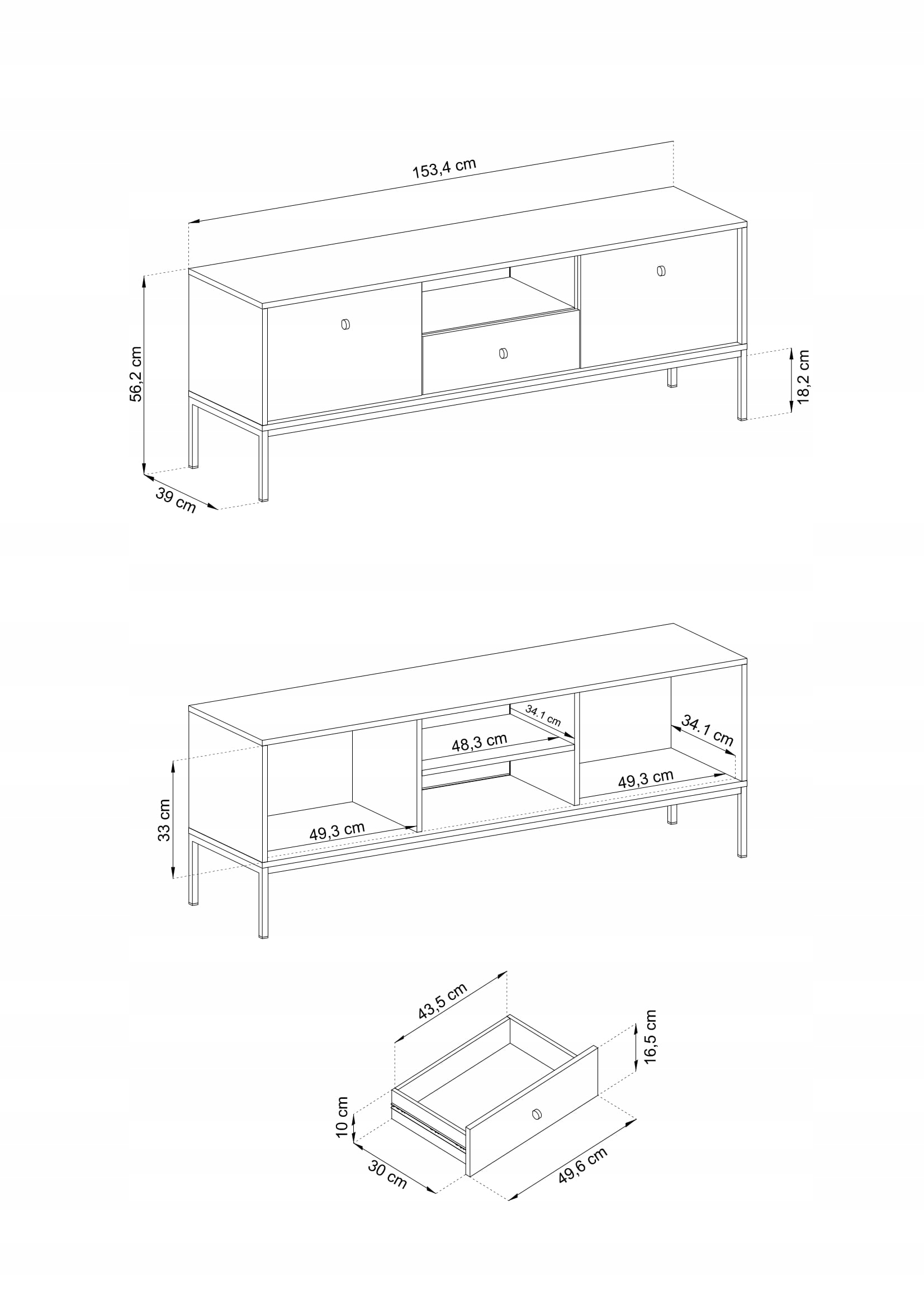 153,4 cm

56,2 cm

18,2 cm

39 cm

34.1 cm

48,3 cm

34.1 cm

49,3 cm

33 cm

49,3 cm

43,5 cm

16,5 cm

10 cm

30 cm

49,6 cm