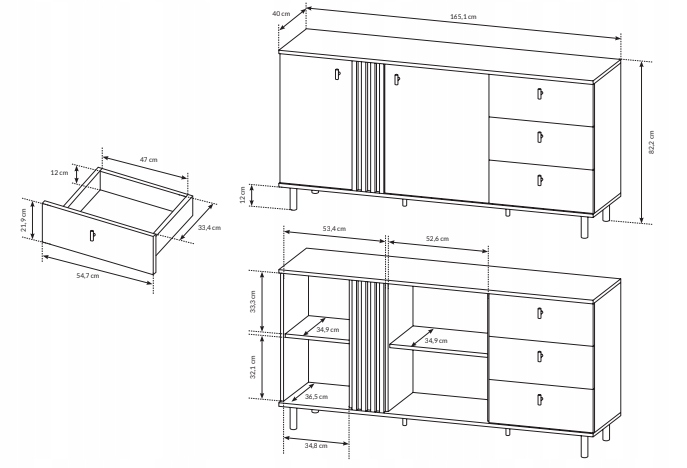 40 cm
165,1 cm
82,2 cm
12 cm
47 cm
12 cm
21,9 cm
33,4 cm
54,7 cm
53,4 cm
52,6 cm
33,3 cm
34,9 cm
34,9 cm
32,1 cm
36,5 cm
34,8 cm