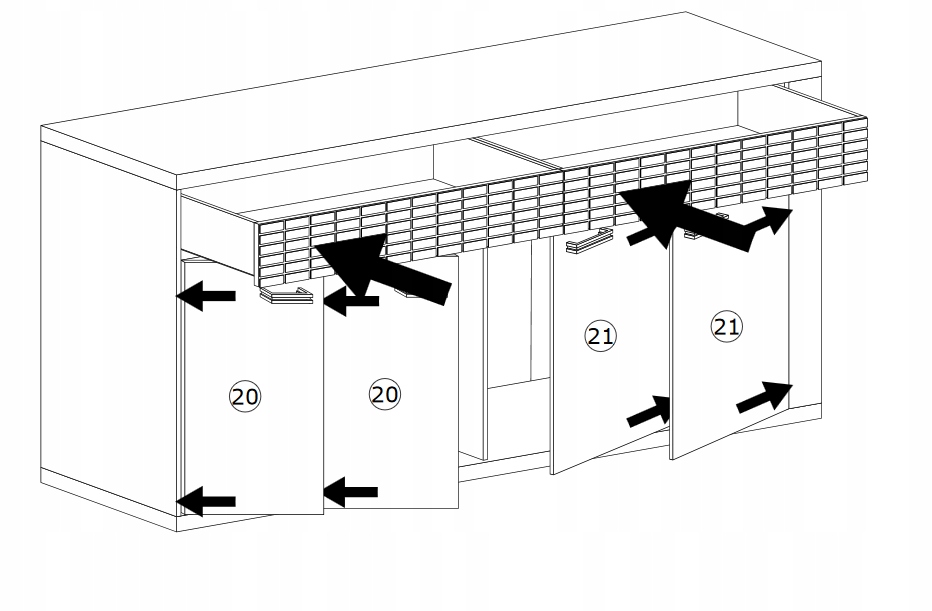 20
20
21
21